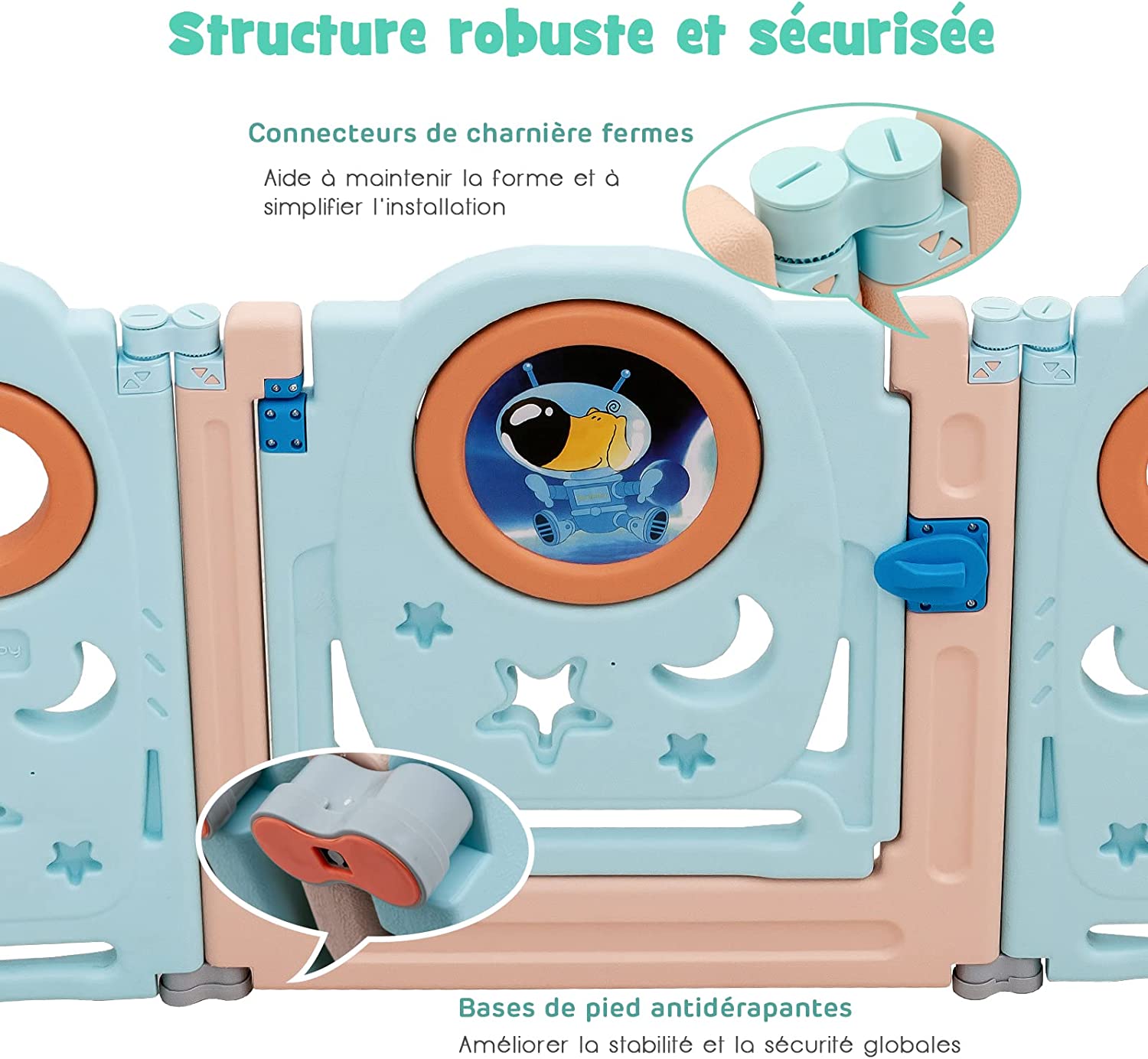 Structure robuste et sécurisée

Connecteurs de charnière fermes

Aide à maintenir la forme et à simplifier l'installation

Bases de pied antidérapantes

Améliorer la stabilité et la sécurité globales