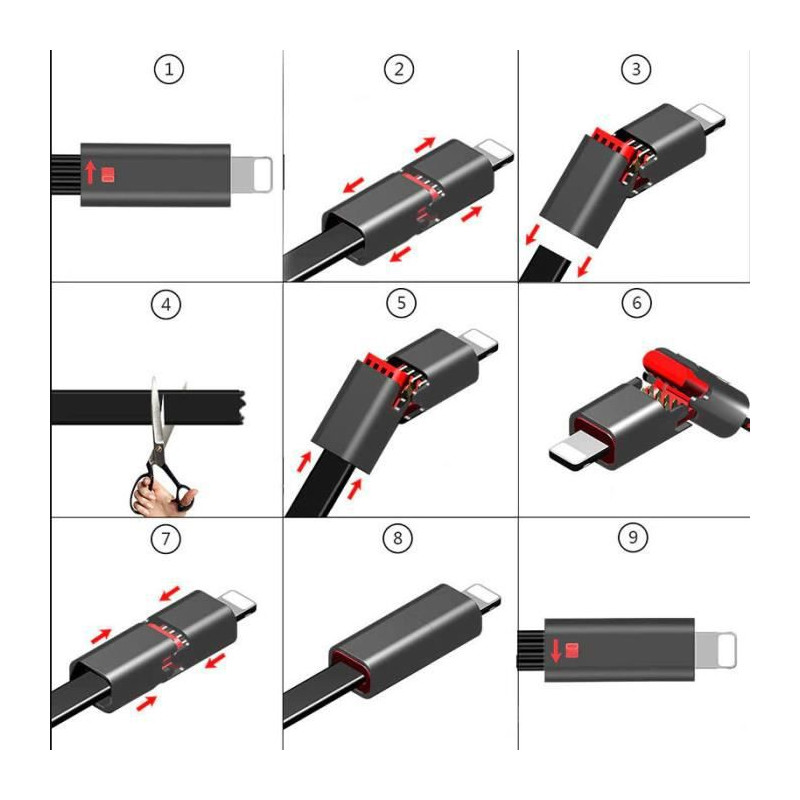 ①
②
③
④
⑤
⑥
⑦
⑧
⑨